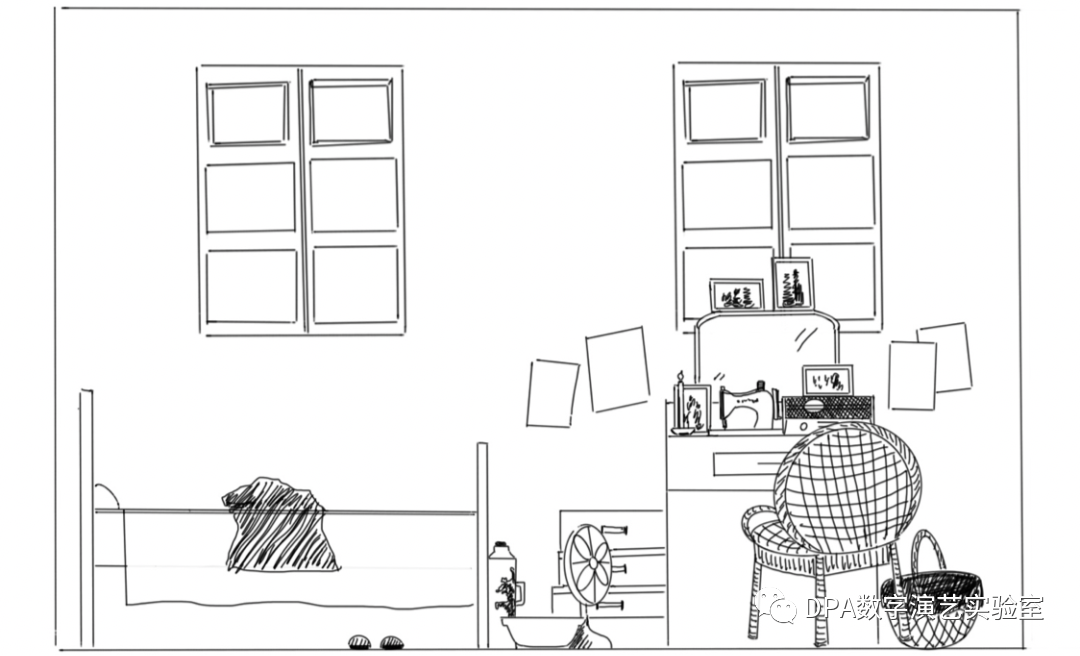 DPA数字演艺实验室